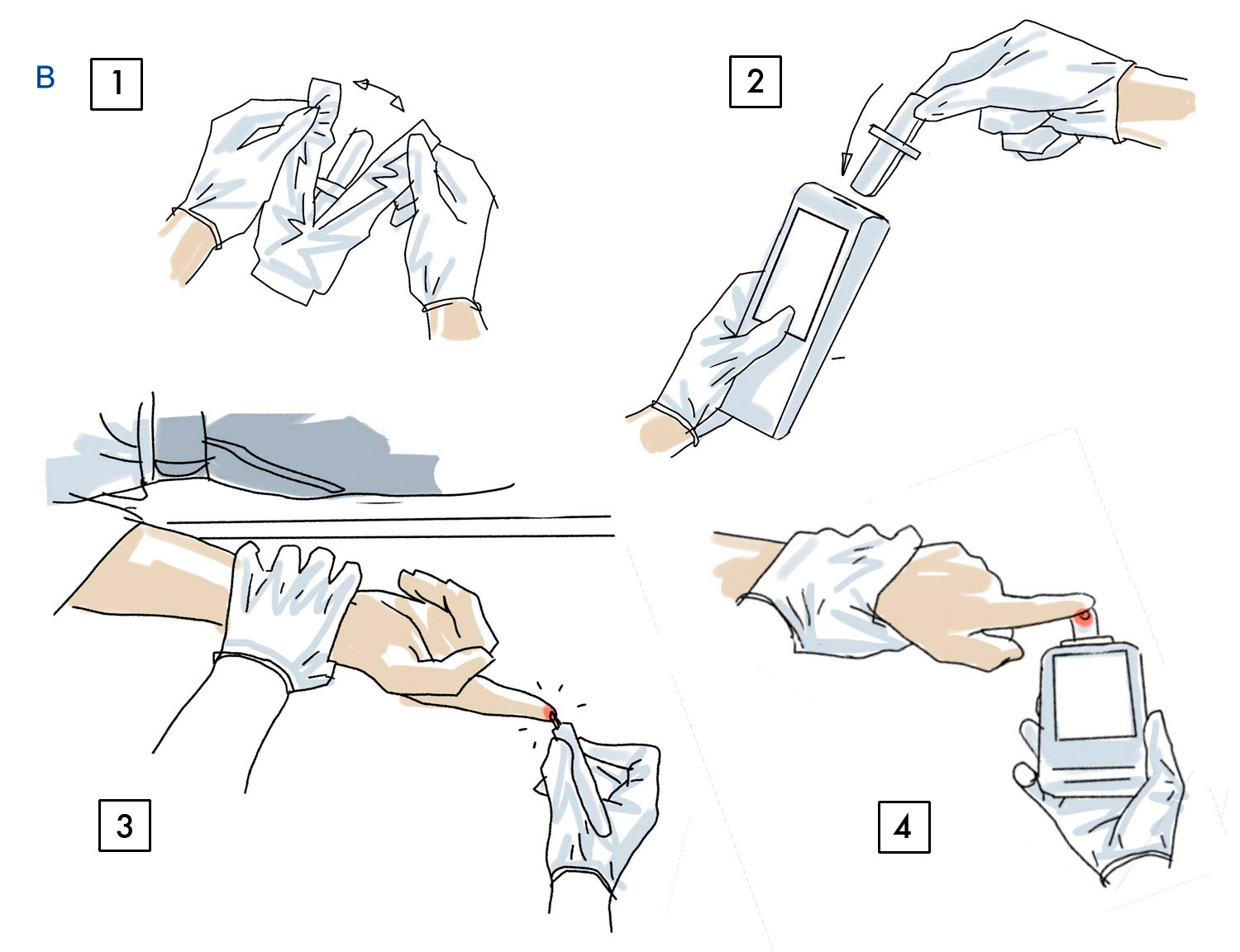 B

1

2

3

4